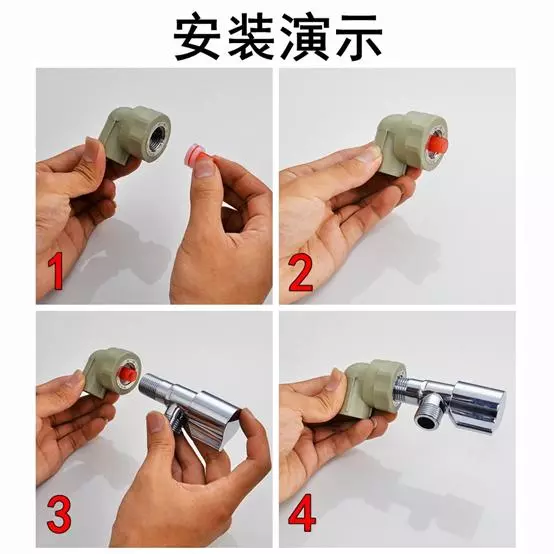 安装演示

1

2

3

4