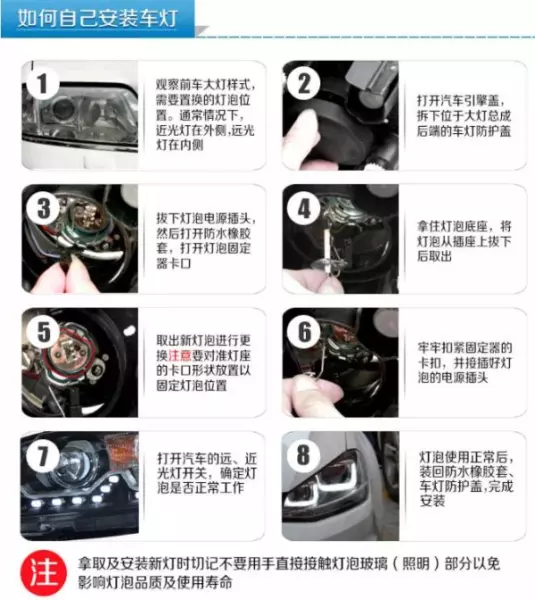 如何自己安装车灯

1
观察前车大灯样式，需要置换的灯泡位置。通常情况下，近光灯在外侧,远光灯在内侧

2
打开汽车引擎盖，拆下位于大灯总成后端的车灯防护盖

3
拔下灯泡电源插头，然后打开防水橡胶套，打开灯泡固定器卡口

4
拿住灯泡底座，将灯泡从插座上拔下后取出

5
取出新灯泡进行更换注意要对准灯座的卡口形状放置以固定灯泡位置

6
牢牢扣紧固定器的卡扣，并接插好灯泡的电源插头

7
打开汽车的远、近光灯开关，确定灯泡是否正常工作

8
灯泡使用正常后，装回防水橡胶套、车灯防护盖，完成安装

注
拿取及安装新灯时切记不要用手直接接触灯泡玻璃（照明）部分以免影响灯泡品质及使用寿命