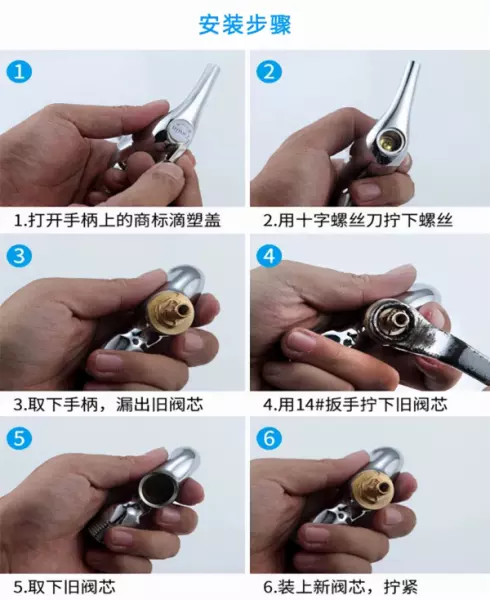 安装步骤

1

1.打开手柄上的商标滴塑盖

2

2.用十字螺丝刀拧下螺丝

3

3.取下手柄，漏出旧阀芯

4

4.用14#扳手拧下旧阀芯

5

5.取下旧阀芯

6

6.装上新阀芯，拧紧