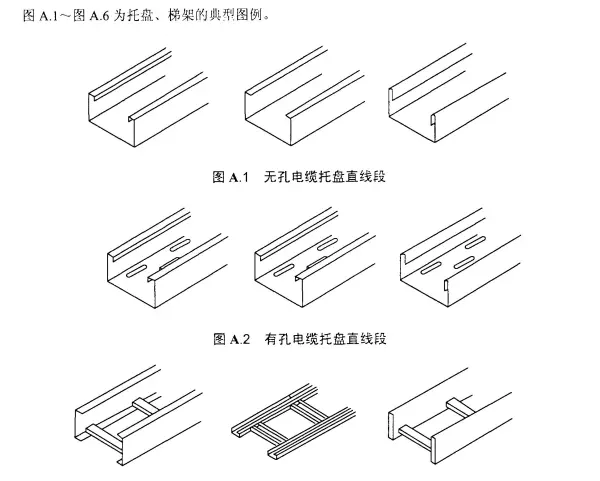 图 A.1～图 A.6 为托盘、梯架的典型图例。

图 A.1　无孔电缆托盘直线段

图 A.2　有孔电缆托盘直线段