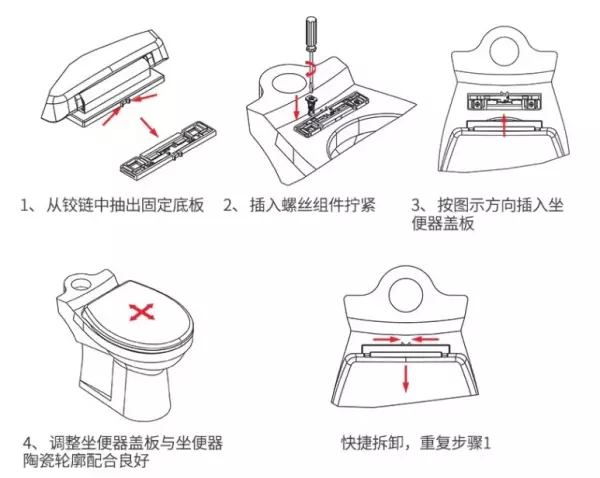 1、从铰链中抽出固定底板

2、插入螺丝组件拧紧

3、按图示方向插入坐便器盖板

4、调整坐便器盖板与坐便器陶瓷轮廓配合良好

快捷拆卸，重复步骤1