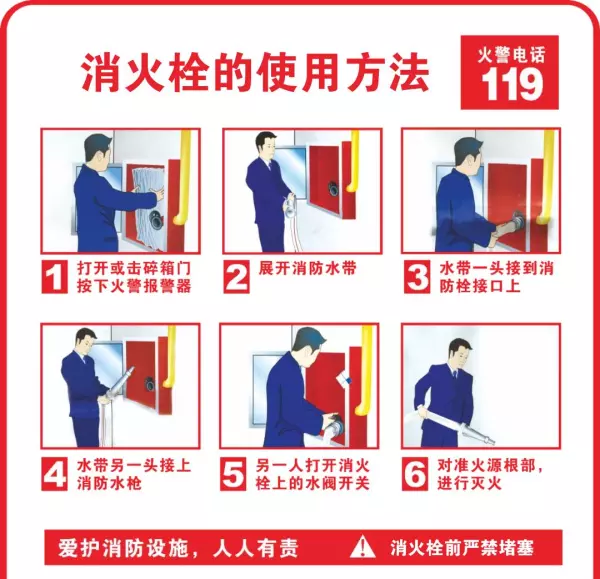 消火栓的使用方法

火警电话
119

1 打开或击碎箱门 按下火警报警器

2 展开消防水带

3 水带一头接到消防栓接口上

4 水带另一头接上消防水枪

5 另一人打开消火栓上的水阀开关

6 对准火源根部，进行灭火

爱护消防设施，人人有责

消火栓前严禁堵塞