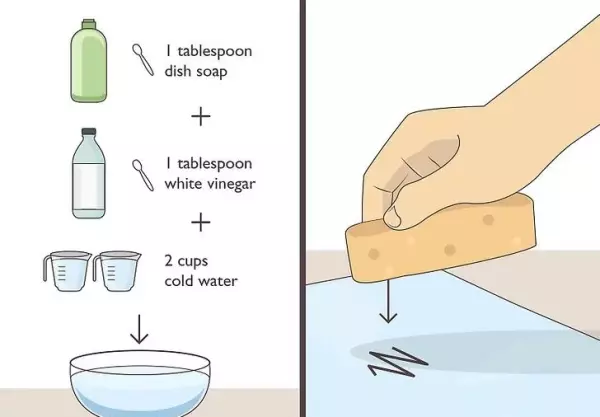 1 tablespoon dish soap

+

1 tablespoon white vinegar

+

2 cups cold water