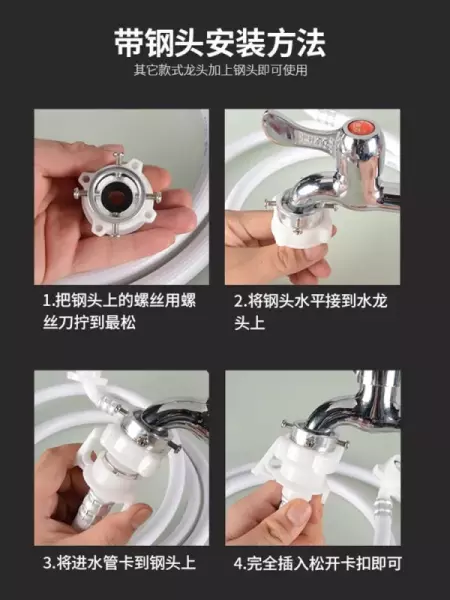 带钢头安装方法

其它款式龙头加上钢头即可使用

1.把钢头上的螺丝用螺丝刀拧到最松

2.将钢头水平接到水龙头上

3.将进水管卡到钢头上

4.完全插入松开卡扣即可